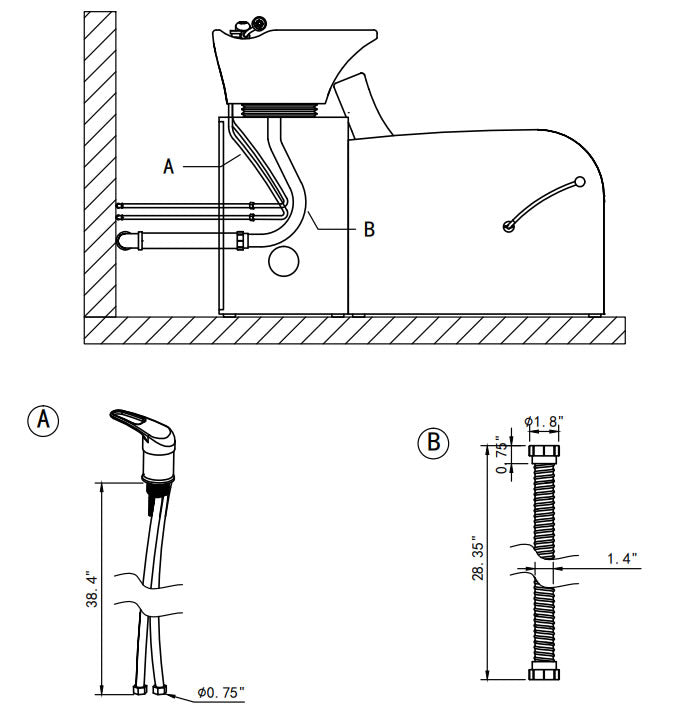 A

B

A

38.4"

ϕ0.75"

B

ϕ1.8"

0.75"

28.35"

1.4"